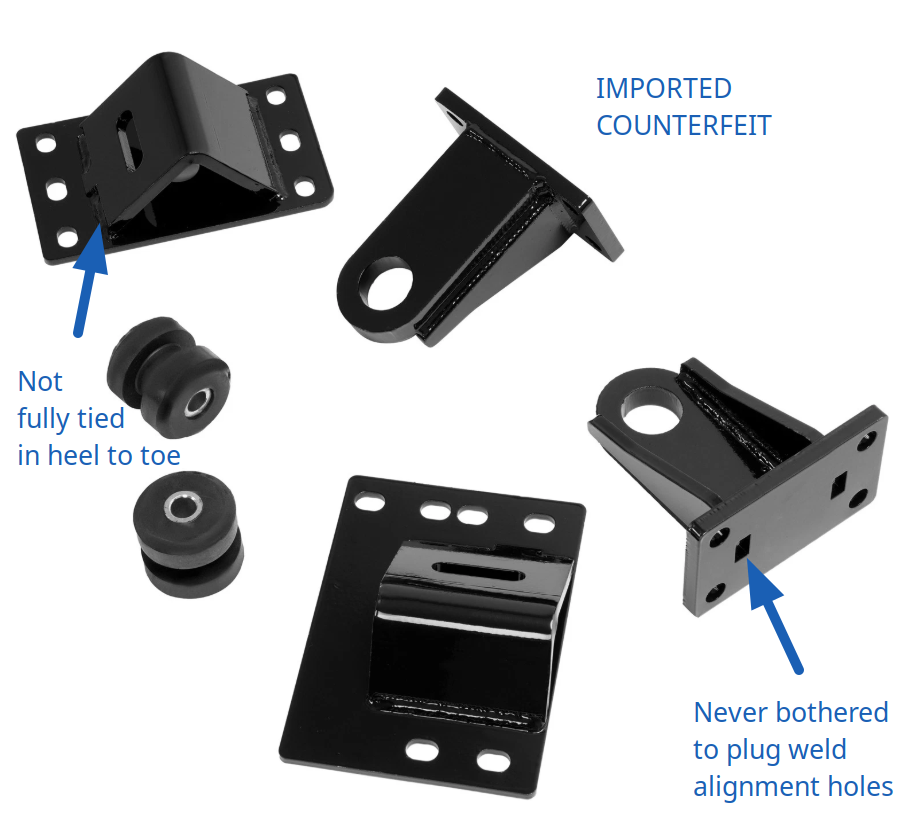 IMPORTED COUNTERFEIT

Not fully tied in heel to toe

Never bothered to plug weld alignment holes